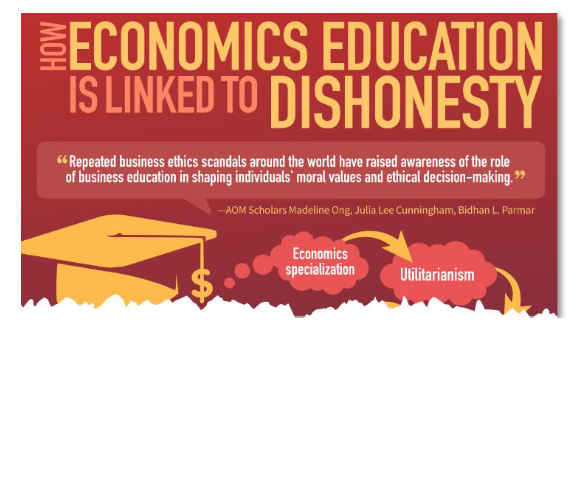 HOW ECONOMICS EDUCATION IS LINKED TO DISHONESTY

“Repeated business ethics scandals around the world have raised awareness of the role of business education in shaping individuals' moral values and ethical decision-making.”

—AOM Scholars Madeline Ong, Julia Lee Cunningham, Bidhan L. Parmar

$

Economics specialization

Utilitarianism