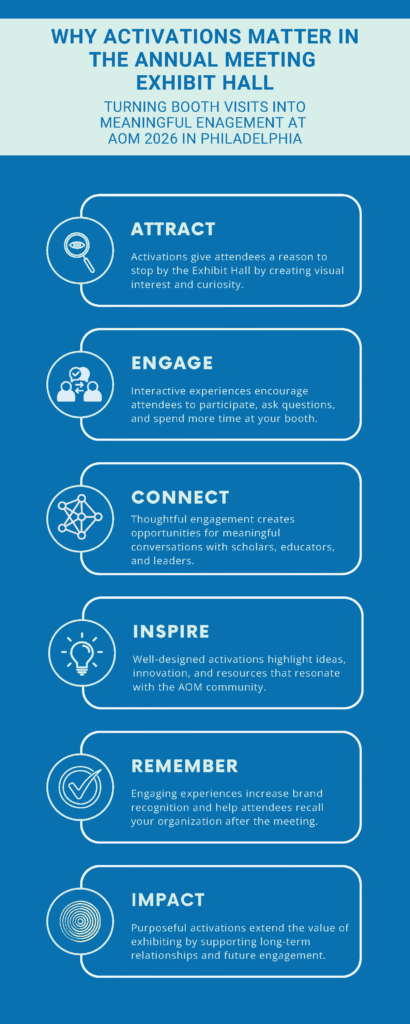 WHY ACTIVATIONS MATTER IN THE ANNUAL MEETING EXHIBIT HALL

TURNING BOOTH VISITS INTO MEANINGFUL ENAGEMENT AT AOM 2026 IN PHILADELPHIA

ATTRACT

Activations give attendees a reason to stop by the Exhibit Hall by creating visual interest and curiosity.

ENGAGE

Interactive experiences encourage attendees to participate, ask questions, and spend more time at your booth.

CONNECT

Thoughtful engagement creates opportunities for meaningful conversations with scholars, educators, and leaders.

INSPIRE

Well-designed activations highlight ideas, innovation, and resources that resonate with the AOM community.

REMEMBER

Engaging experiences increase brand recognition and help attendees recall your organization after the meeting.

IMPACT

Purposeful activations extend the value of exhibiting by supporting long-term relationships and future engagement.